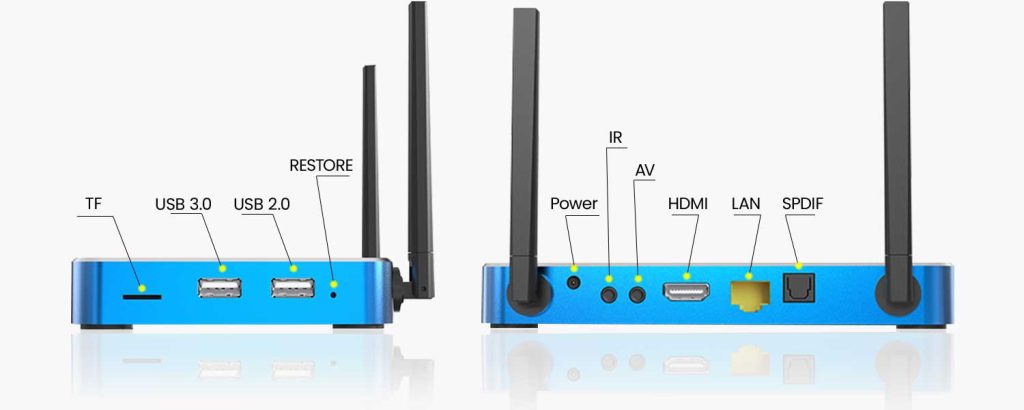 TF
USB 3.0
USB 2.0
RESTORE
Power
IR
AV
HDMI
LAN
SPDIF